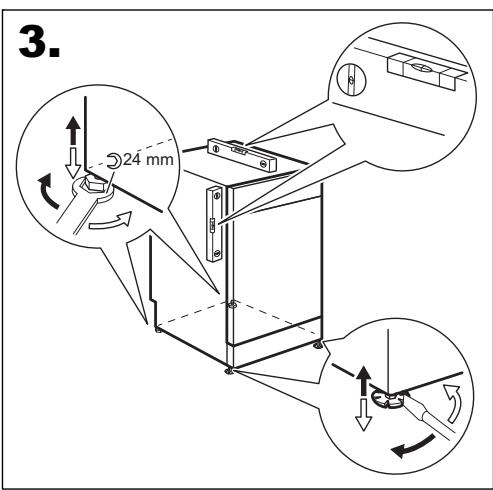 3.

24 mm