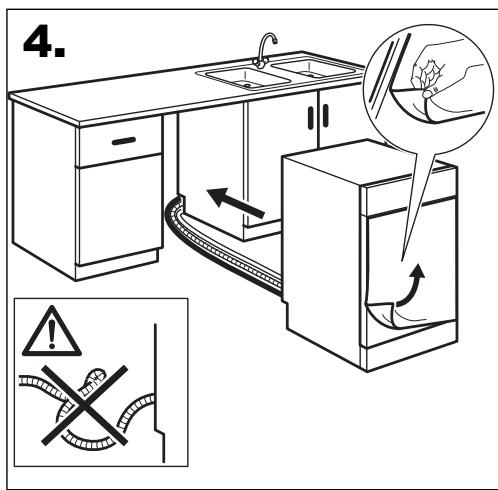 4.