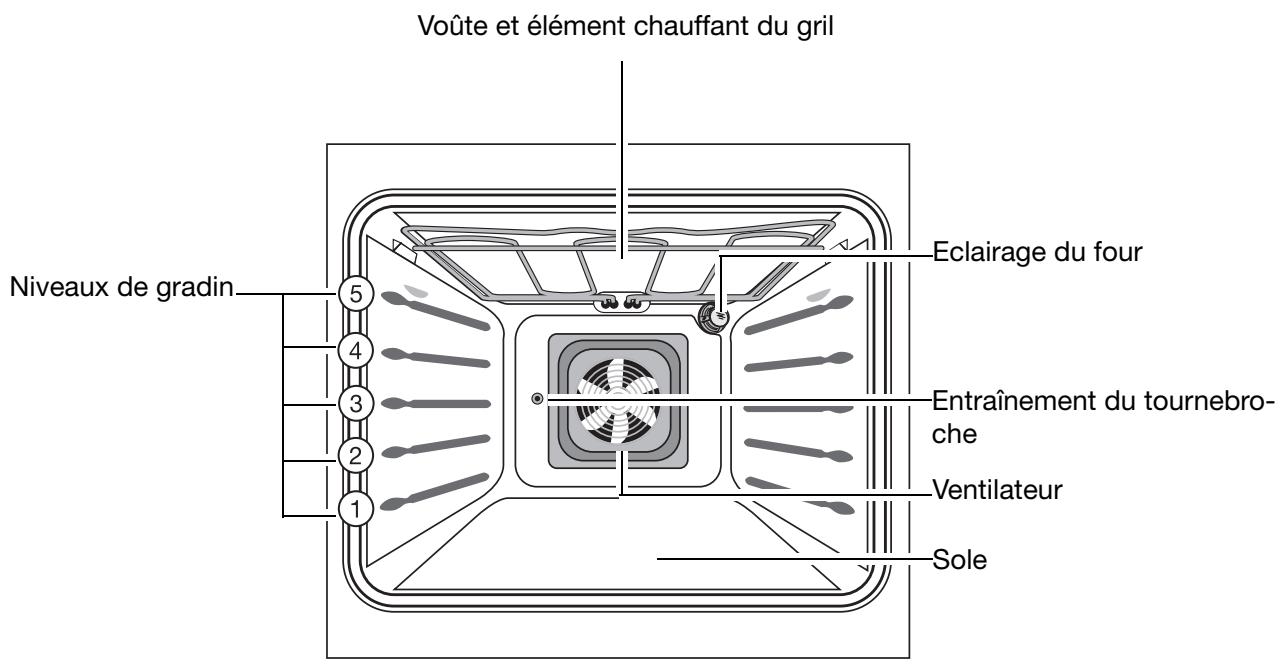 Voûte et élément chauffant du gril

Niveaux de gradin

5
4
3
2
1

Eclairage du four

Entraînement du tournebroche

Ventilateur

Sole