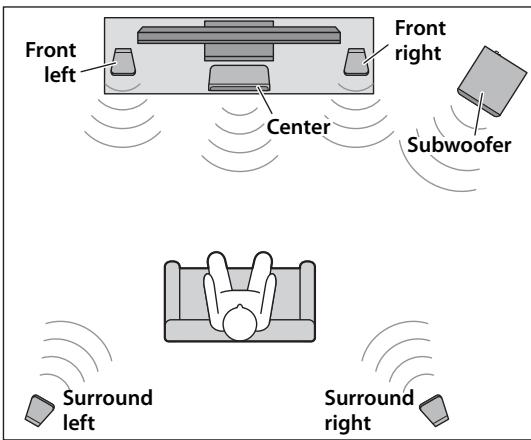 Front left

Front right

Center

Subwoofer

Surround left

Surround right