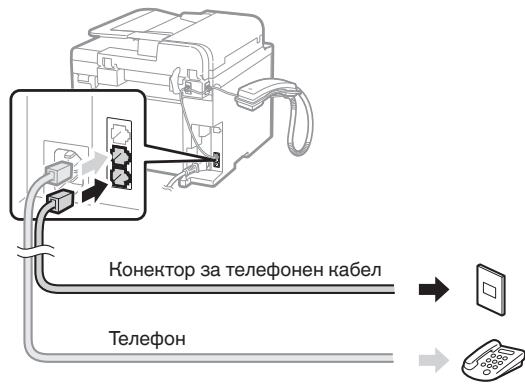 Конектор за телефонен кабел

Телефон