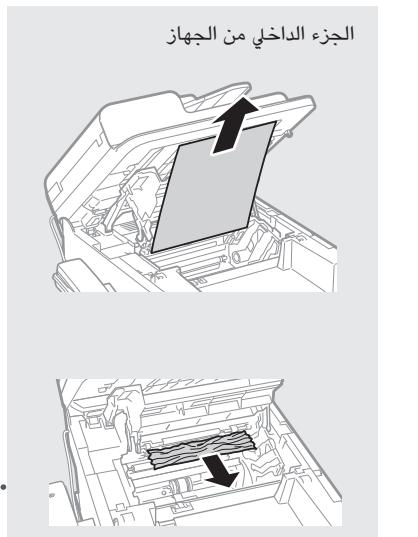 الجزء الداخلي من الجهاز