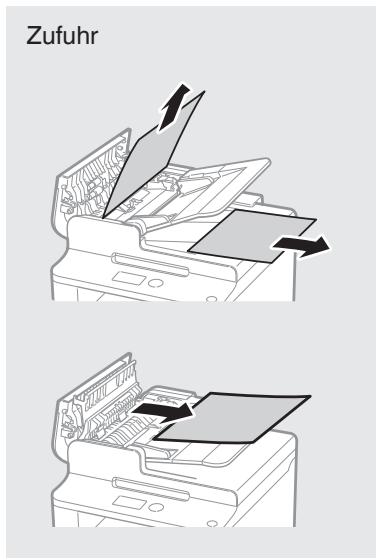 Zufuhr