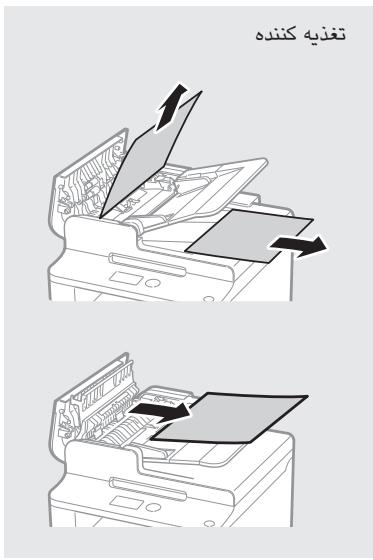 تغذیه کننده