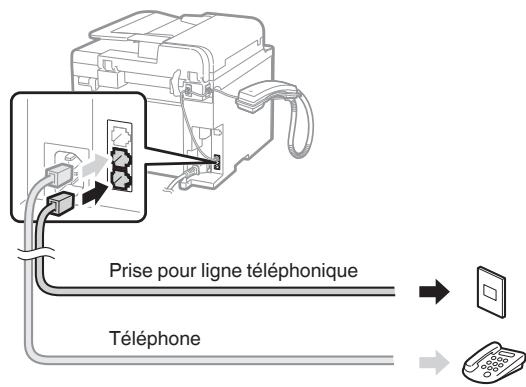 Prise pour ligne téléphonique

Téléphone