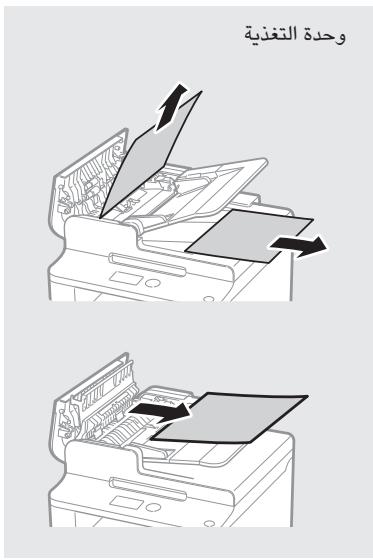 وحدة التغذية