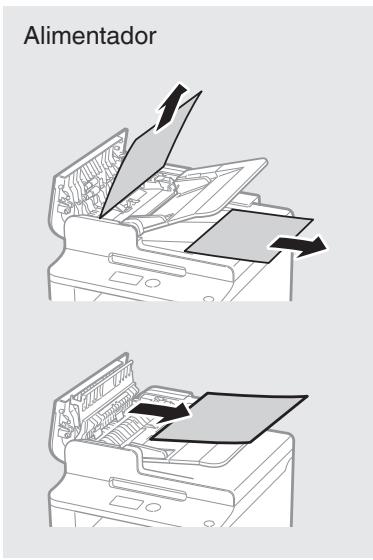 Alimentador