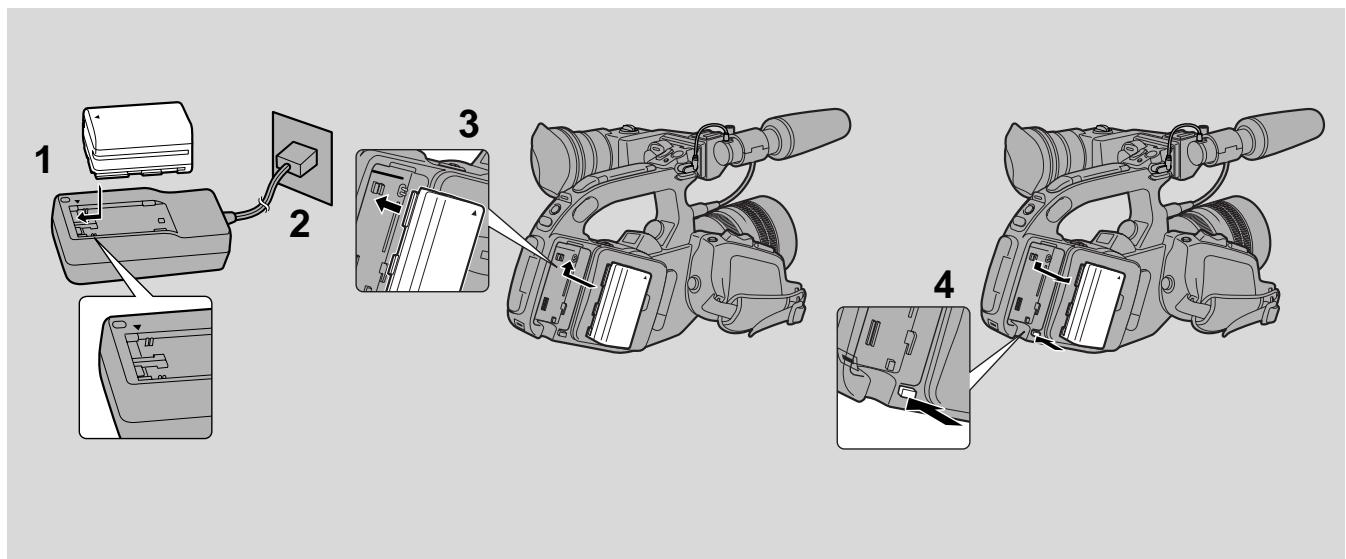 1
2
3
4