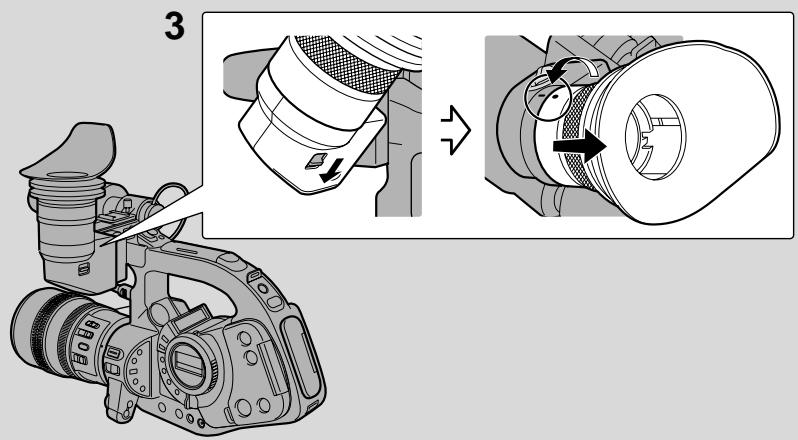 3