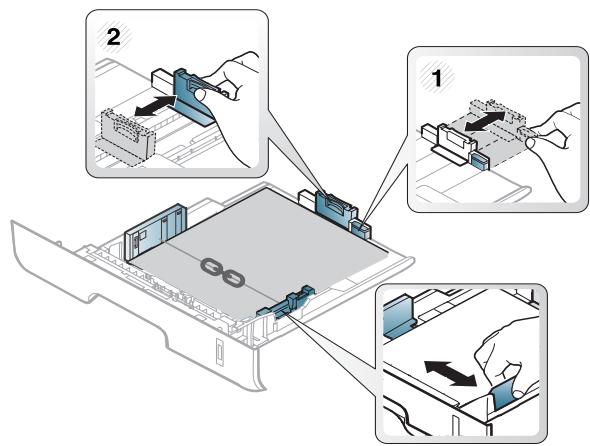 2

1