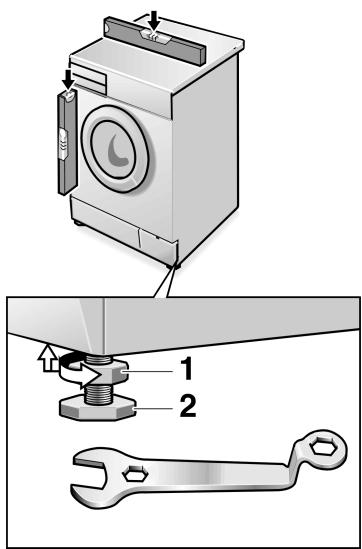 1
2