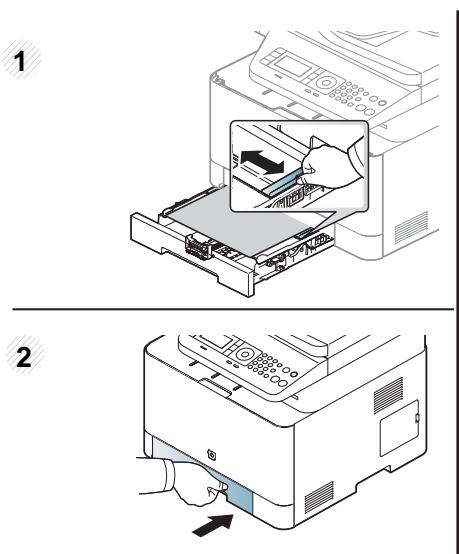 1

2