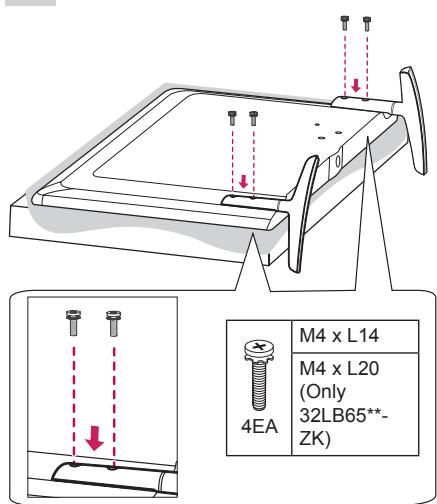 | 4EA | M4 x L14 |
|---|---|
| | M4 x L20 (Only 32LB65**-ZK) |