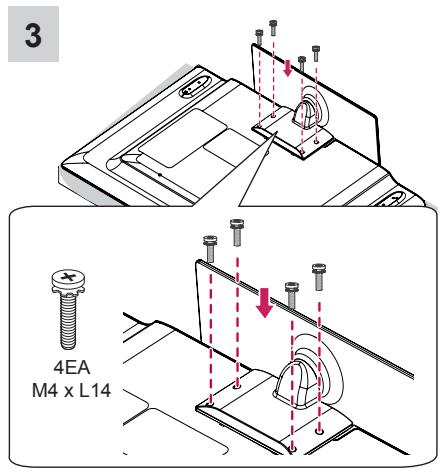 3

4EA
M4 x L14