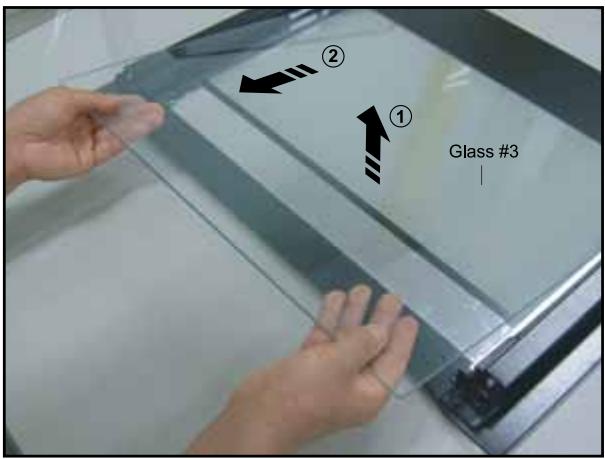 ②
①
Glass #3