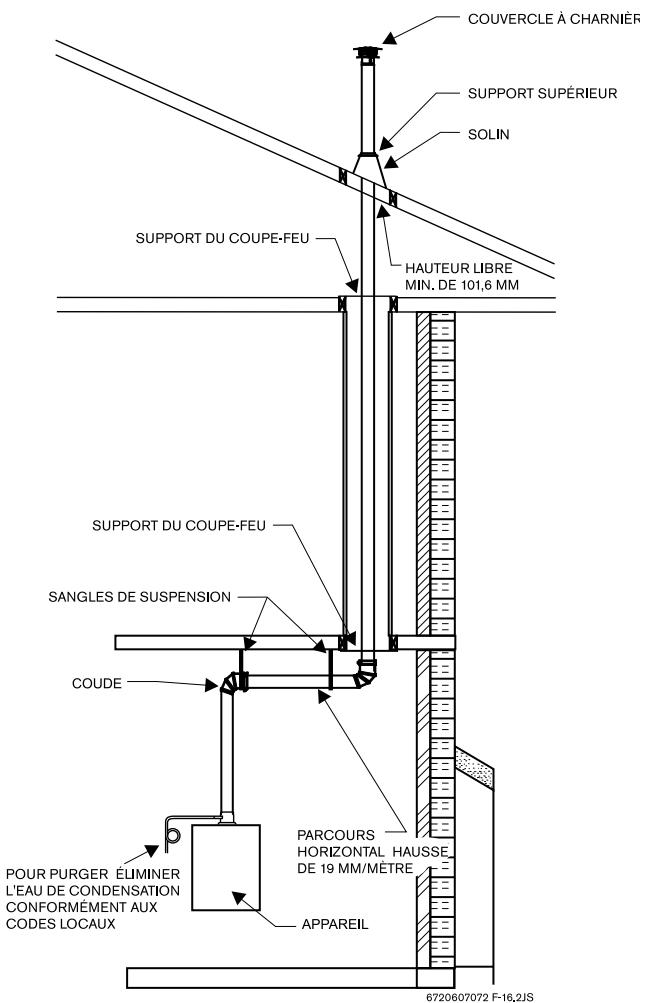 COUVERCLE À CHARNIÈR

SUPPORT SUPÉRIEUR

SOLIN

SUPPORT DU COUPE-FEU

HAUTEUR LIBRE MIN. DE 101,6 MM

SUPPORT DU COUPE-FEU

SANGLES DE SUSPENSION

COUDE

PARCOURS HORIZONTAL HAUSSE DE 19 MM/MÈTRE

POUR PURGER ÉLIMINER L'EAU DE CONDENSATION CONFORMÉMENT AUX CODES LOCAUX

APPAREIL

6720607072 F-16,2JS