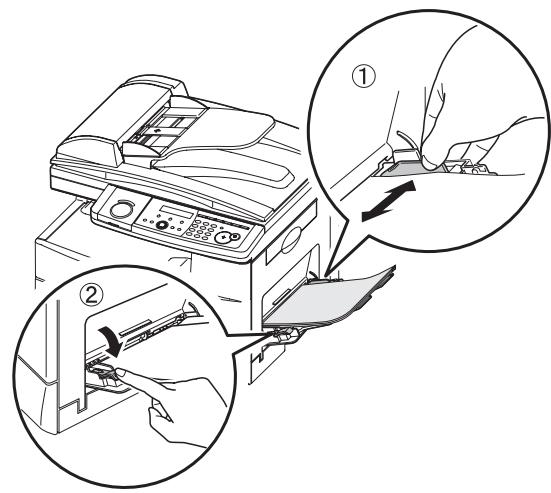 ①

②