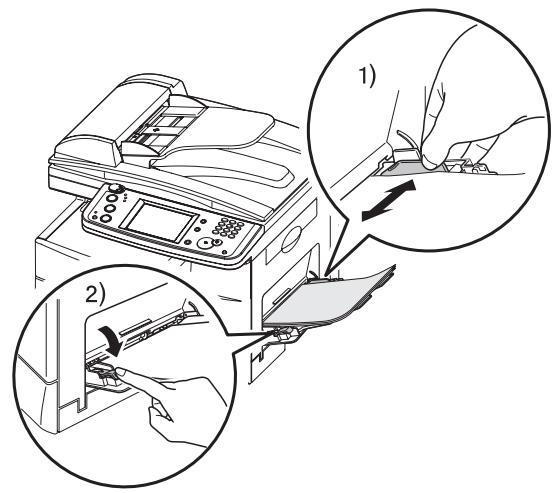 1)

2)