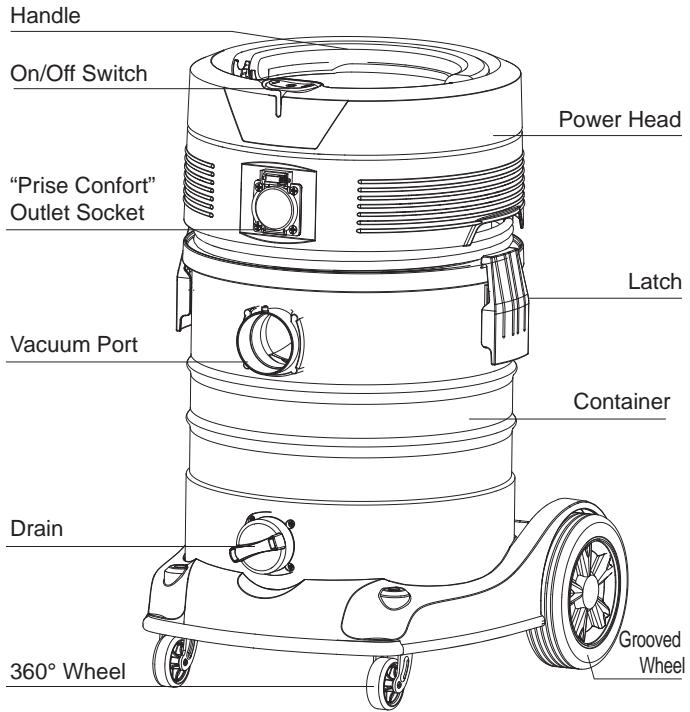 Handle
On/Off Switch
Power Head
“Prise Confort”
Outlet Socket
Latch
Vacuum Port
Container
Drain
Grooved
Wheel
360° Wheel