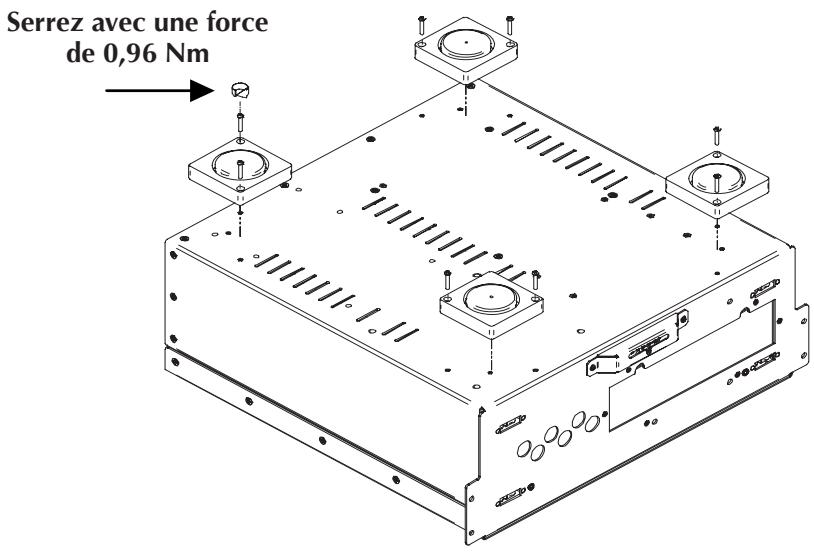 Serrez avec une force de 0,96 Nm