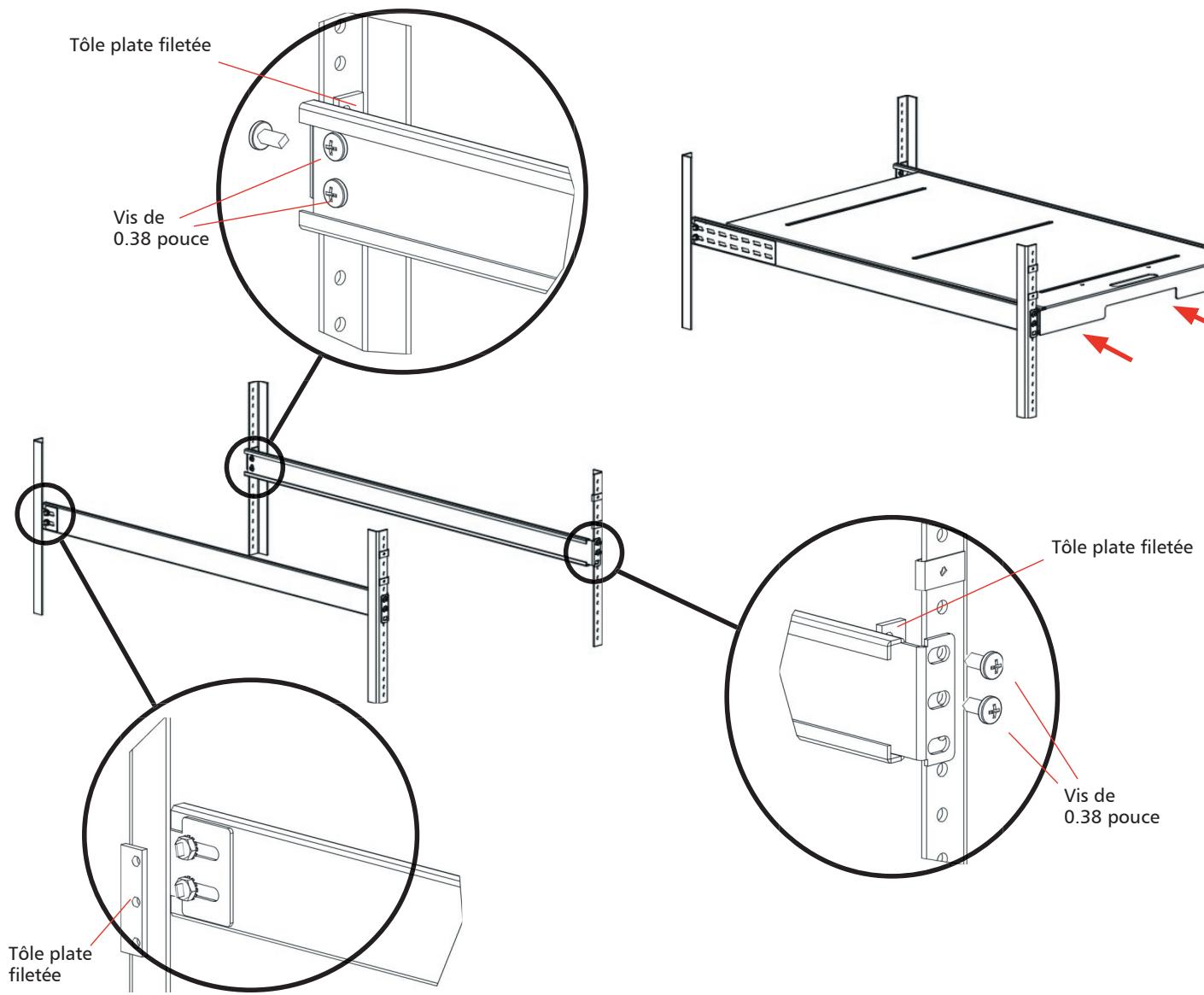 Tôle plate filetée

Vis de
0.38 pouce

Tôle plate filetée

Vis de
0.38 pouce

Tôle plate
filetée