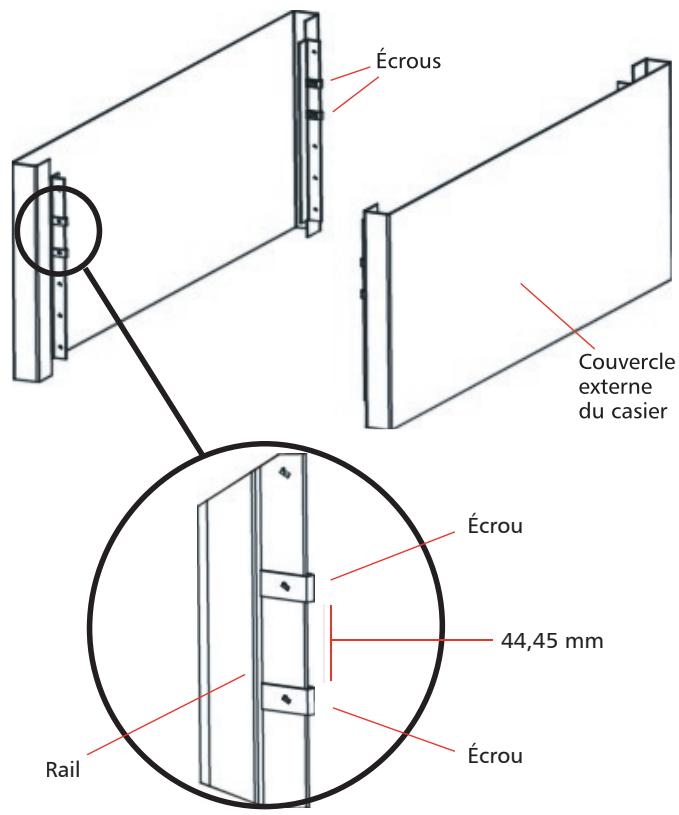 Écrous

Couvercle externe du casier

Écrou

44,45 mm

Rail

Écrou