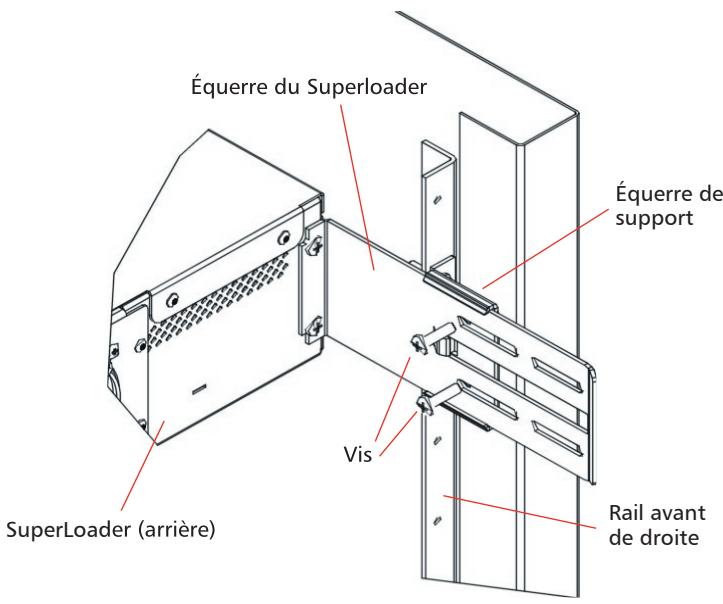 Équerre du Superloader

Équerre de support

Vis

SuperLoader (arrière)

Rail avant de droite