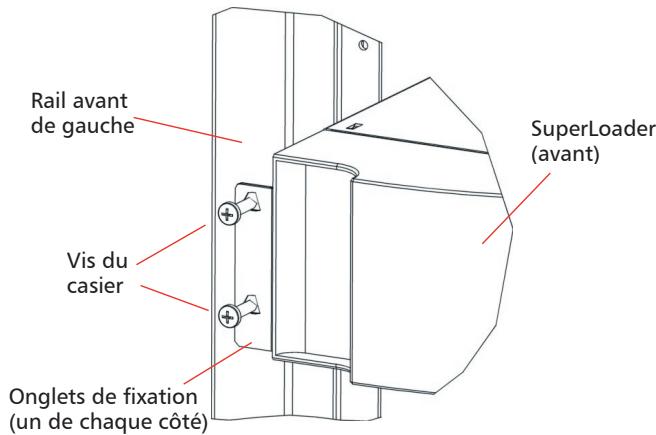 Rail avant de gauche

SuperLoader (avant)

Vis du casier

Onglets de fixation (un de chaque côté)