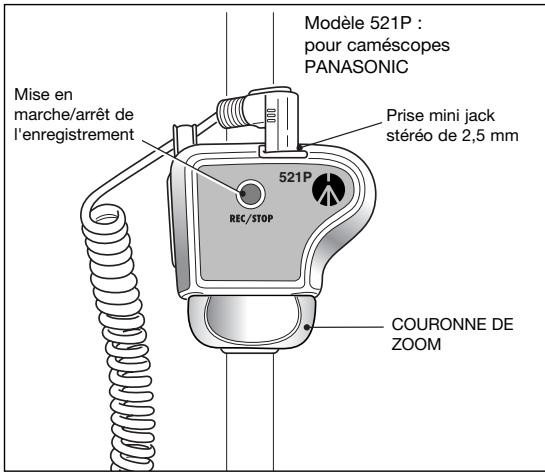 Modèle 521P : pour caméscopes PANASONIC

Mise en marche/arrêt de l'enregistrement

Prise mini jack stéréo de 2,5 mm

521P

REC/STOP

COURONNE DE ZOOM