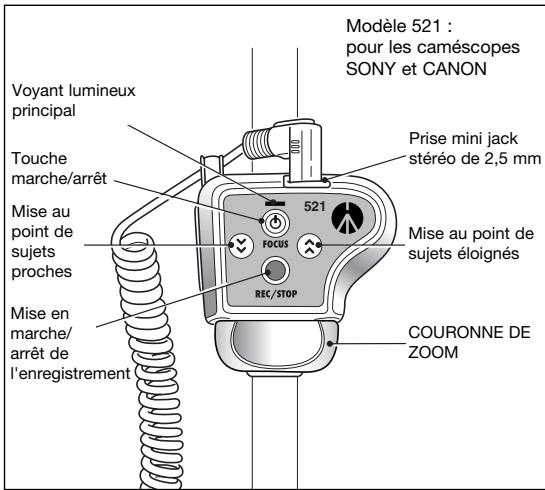 Modèle 521 :
pour les caméscopes
SONY et CANON

Voyant lumineux principal

Touche marche/arrêt

Mise au point de sujets proches

Mise en marche/ arrêt de l'enregistrement

Prise mini jack stéréo de 2,5 mm

Mise au point de sujets éloignés

COURONNE DE ZOOM

521

FOCUS

REC/STOP