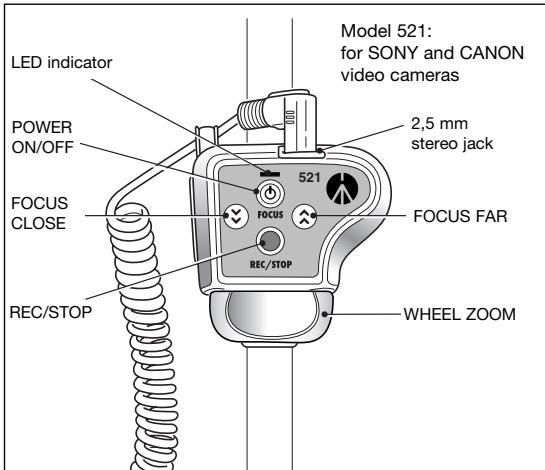 Model 521:
for SONY and CANON
video cameras

LED indicator

POWER
ON/OFF

2,5 mm
stereo jack

521

FOCUS
CLOSE

FOCUS

FOCUS FAR

REC/STOP

REC/STOP

WHEEL ZOOM