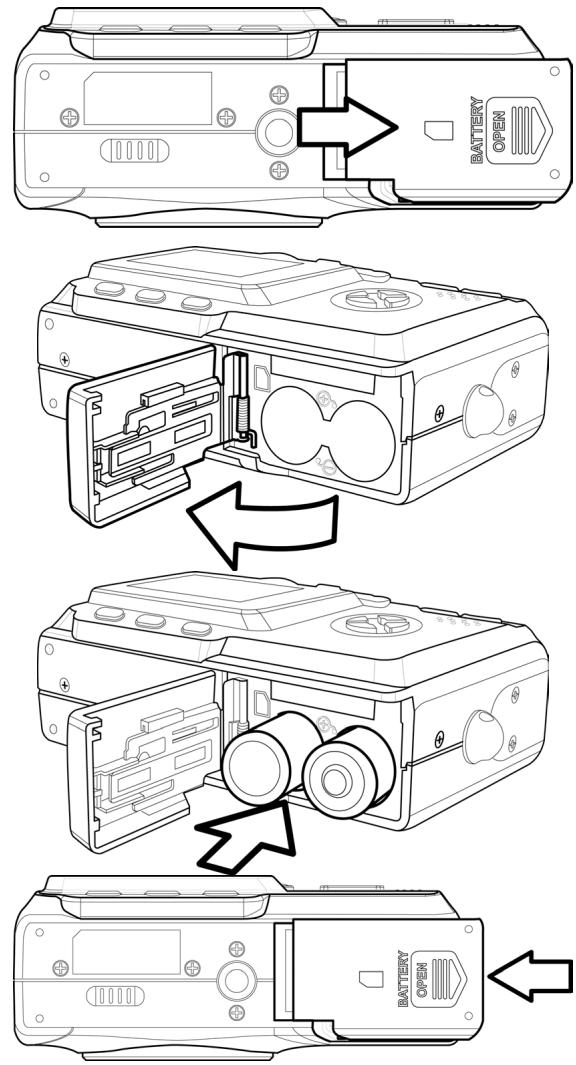 BATTERY
OPEN

BATTERY
OPEN