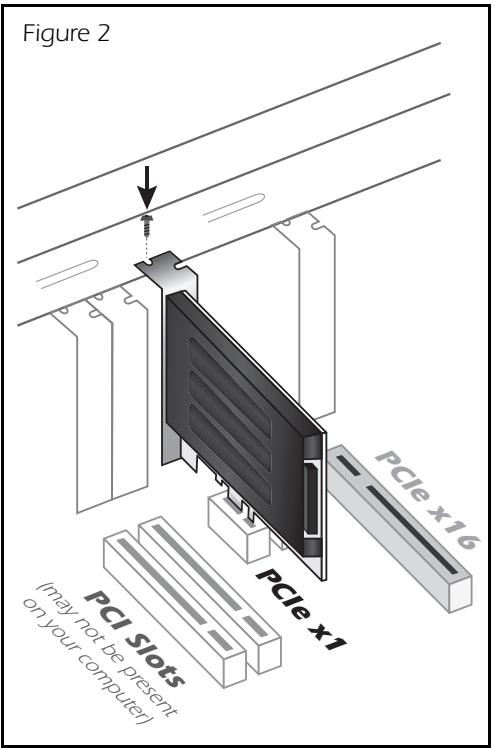 Figure 2

PCIe x16

PCIe x1

PCI Slots
(may not be present on your computer)