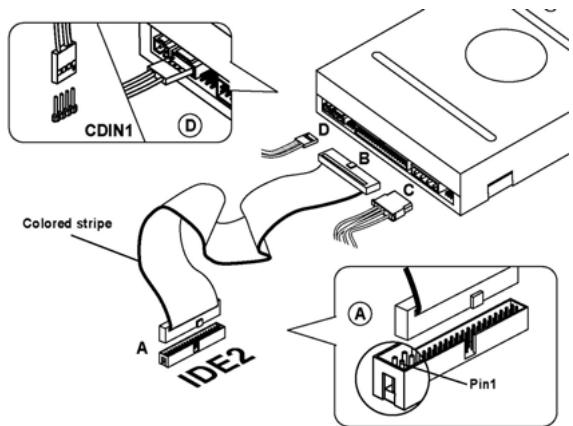 CDIN1
D
D
B
C
Colored stripe
A
IDE2
A
Pin1