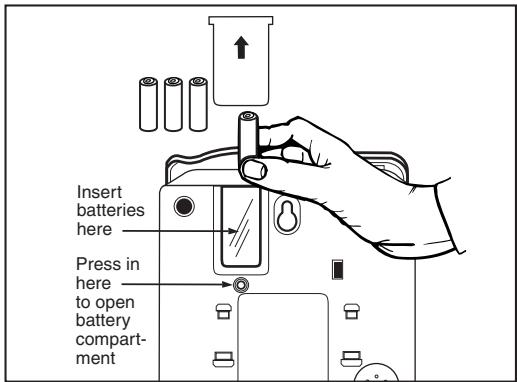 Insert batteries here

Press in here to open battery compartment