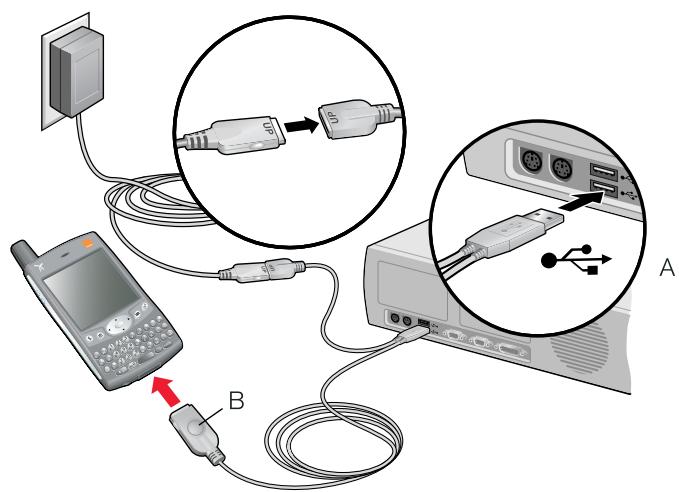 UP
UP
A
B