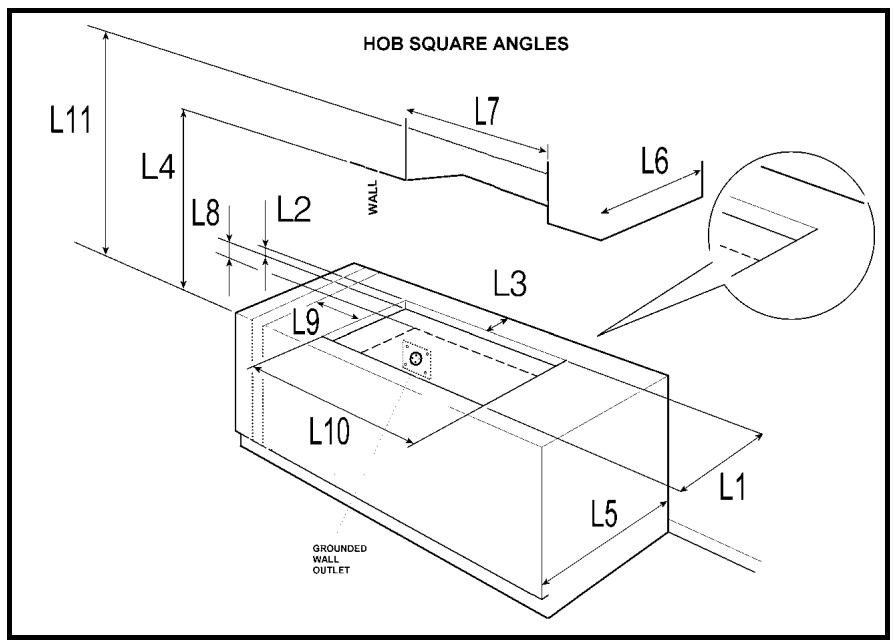 HOB SQUARE ANGLES

L11

L4

L7

L6

WALL

L8

L2

L3

L9

L10

L1

L5

GROUNDED WALL OUTLET