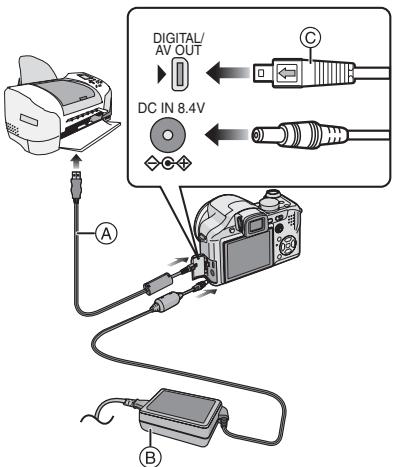 DIGITAL/
AV OUT

C

DC IN 8.4V

A

B