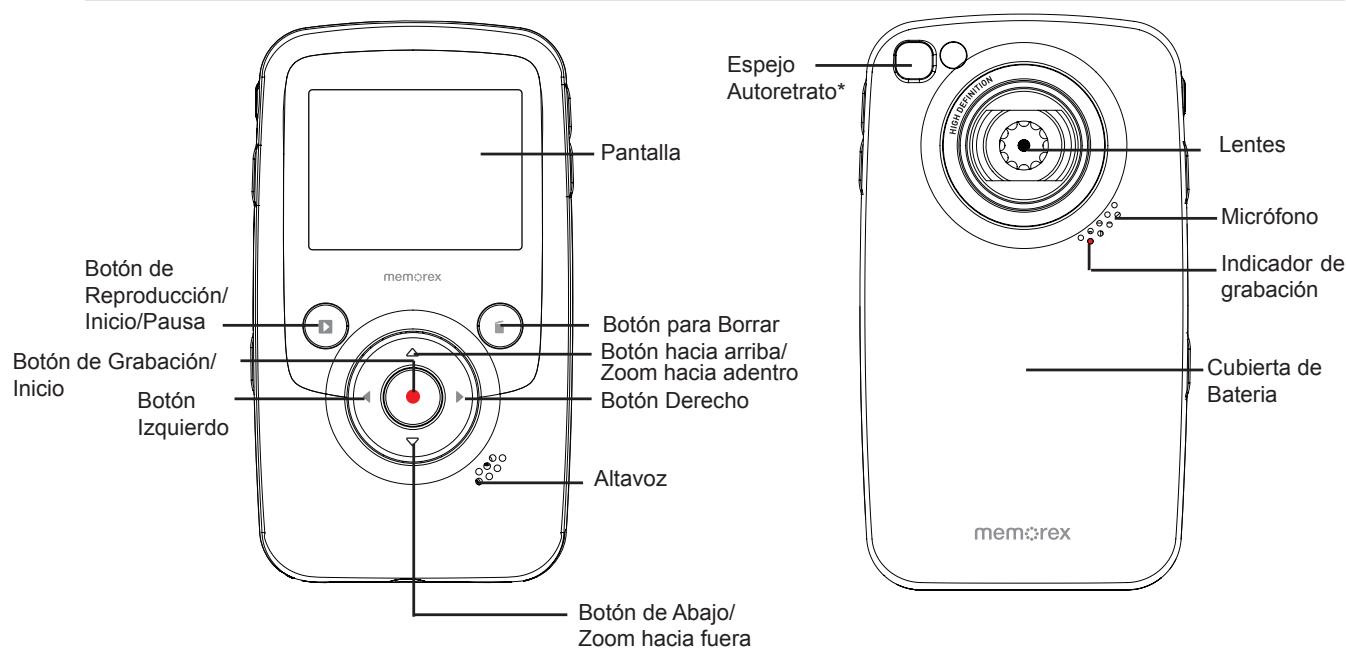 Pantalla

memorex

Botón de Reproducción/ Inicio/Pausa

Botón para Borrar

Botón de Grabación/ Inicio

Botón hacia arriba/ Zoom hacia adentro

Botón Izquierdo

Botón Derecho

Altavoz

Botón de Abajo/ Zoom hacia fuera

Espejo Autoretrato*

HIGH DEFINITION

Lentes

Micrófono

Indicador de grabación

Cubierta de Bateria

memorex