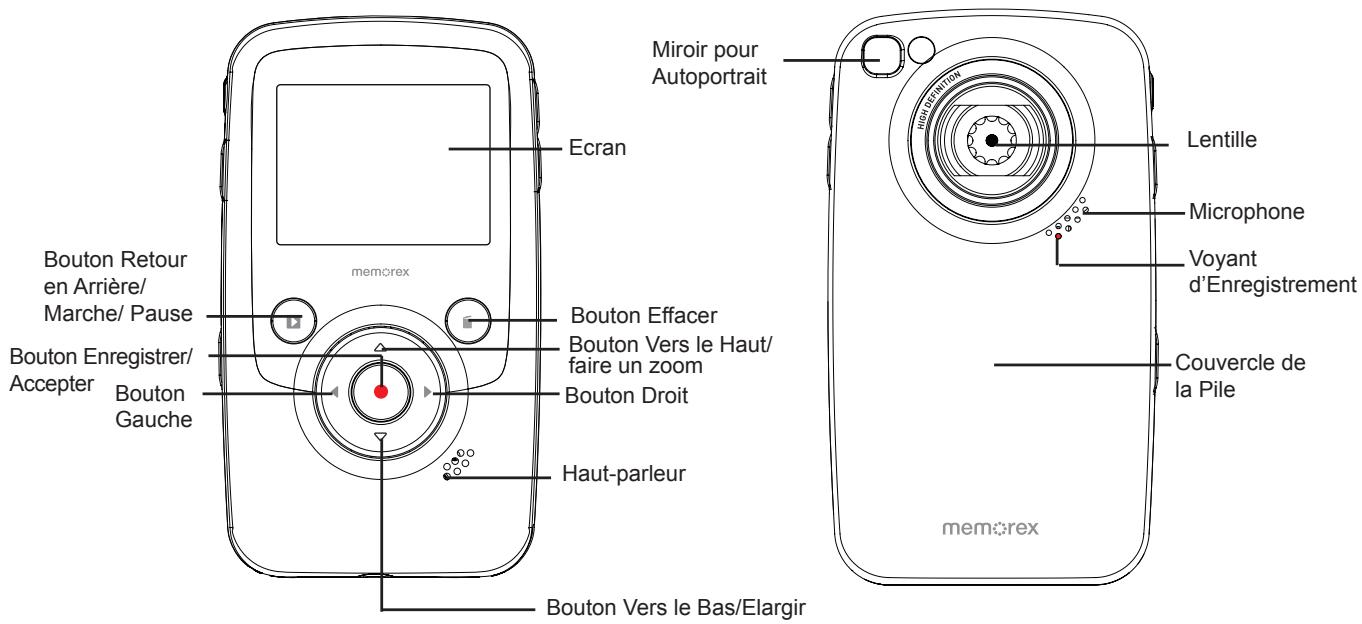 Ecran

memorex

Bouton Retour en Arrière/ Marche/ Pause

Bouton Effacer

Bouton Enregistrer/ Accepter

Bouton Vers le Haut/ faire un zoom

Bouton Gauche

Bouton Droit

Haut-parleur

Bouton Vers le Bas/Elargir

Miroir pour Autoportrait

HIGH DEFINITION

Lentille

Microphone

Voyant d'Enregistrement

Couvercle de la Pile

memorex