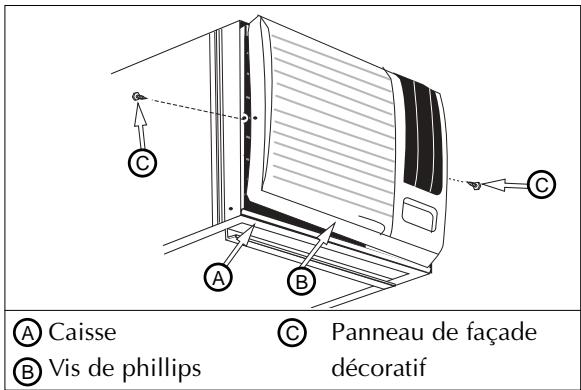 C

C

A

B

A Caisse

B Vis de phillips

C Panneau de façade décoratif