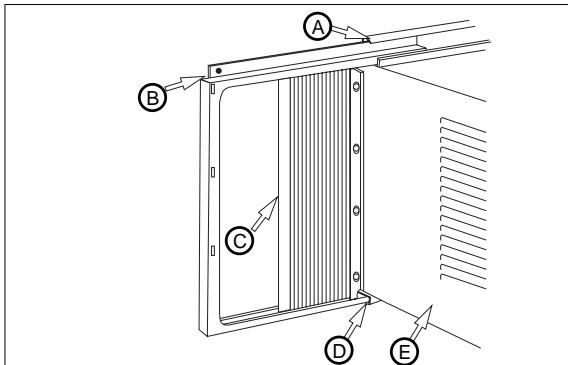 A
B
C
D
E