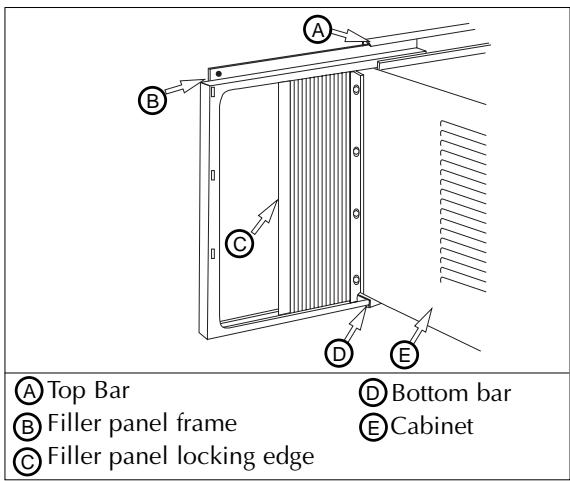 A
B
C
D
E

A Top Bar
B Filler panel frame
C Filler panel locking edge

D Bottom bar
E Cabinet