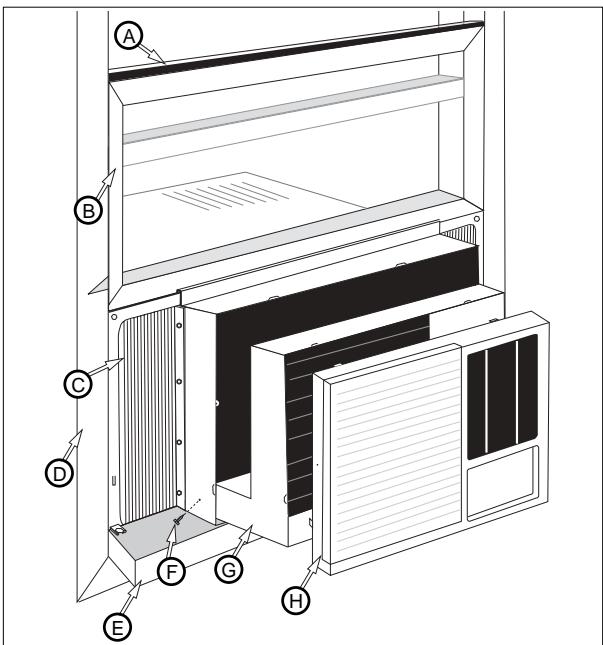 A
B
C
D
E
F
G
H