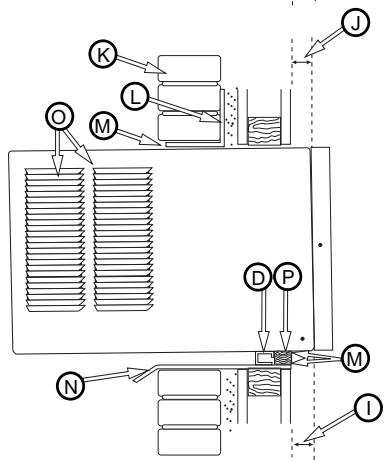 J
K
L
O
M
D
P
M
N
I