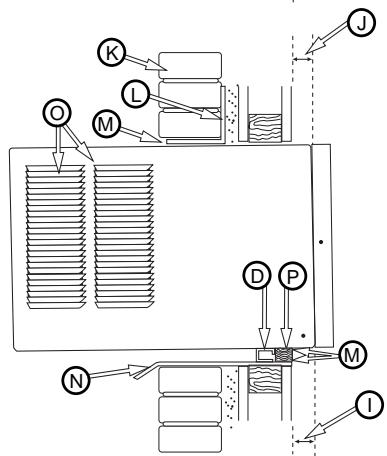 J
K
L
O
M
D
P
M
N
I