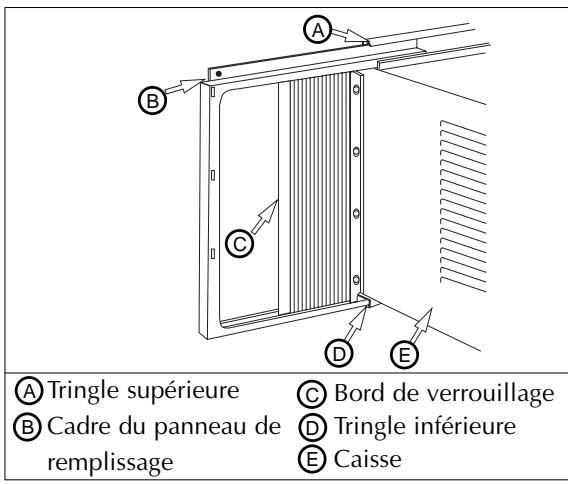 A
B
C
D
E

A Tringle supérieure
B Cadre du panneau de remplissage

C Bord de verrouillage
D Tringle inférieure
E Caisse