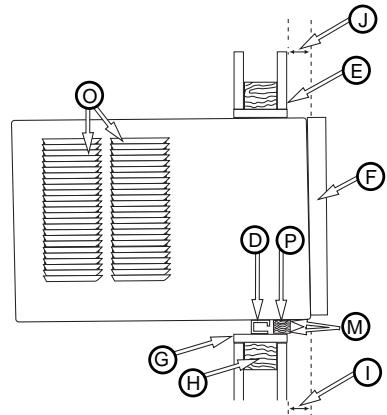 J
E
O
F
D
P
M
G
H
I