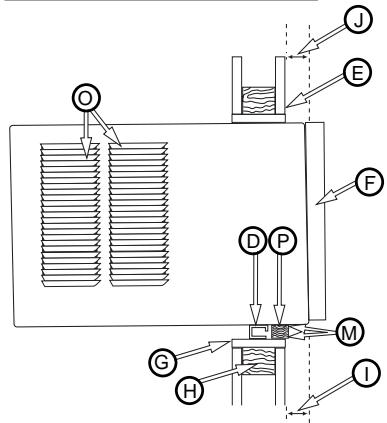 J
E
O
F
D
P
M
G
H
I