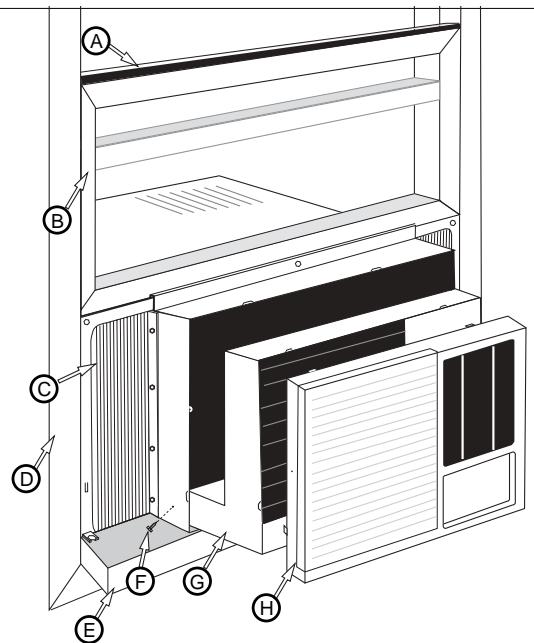 A
B
C
D
E
F
G
H